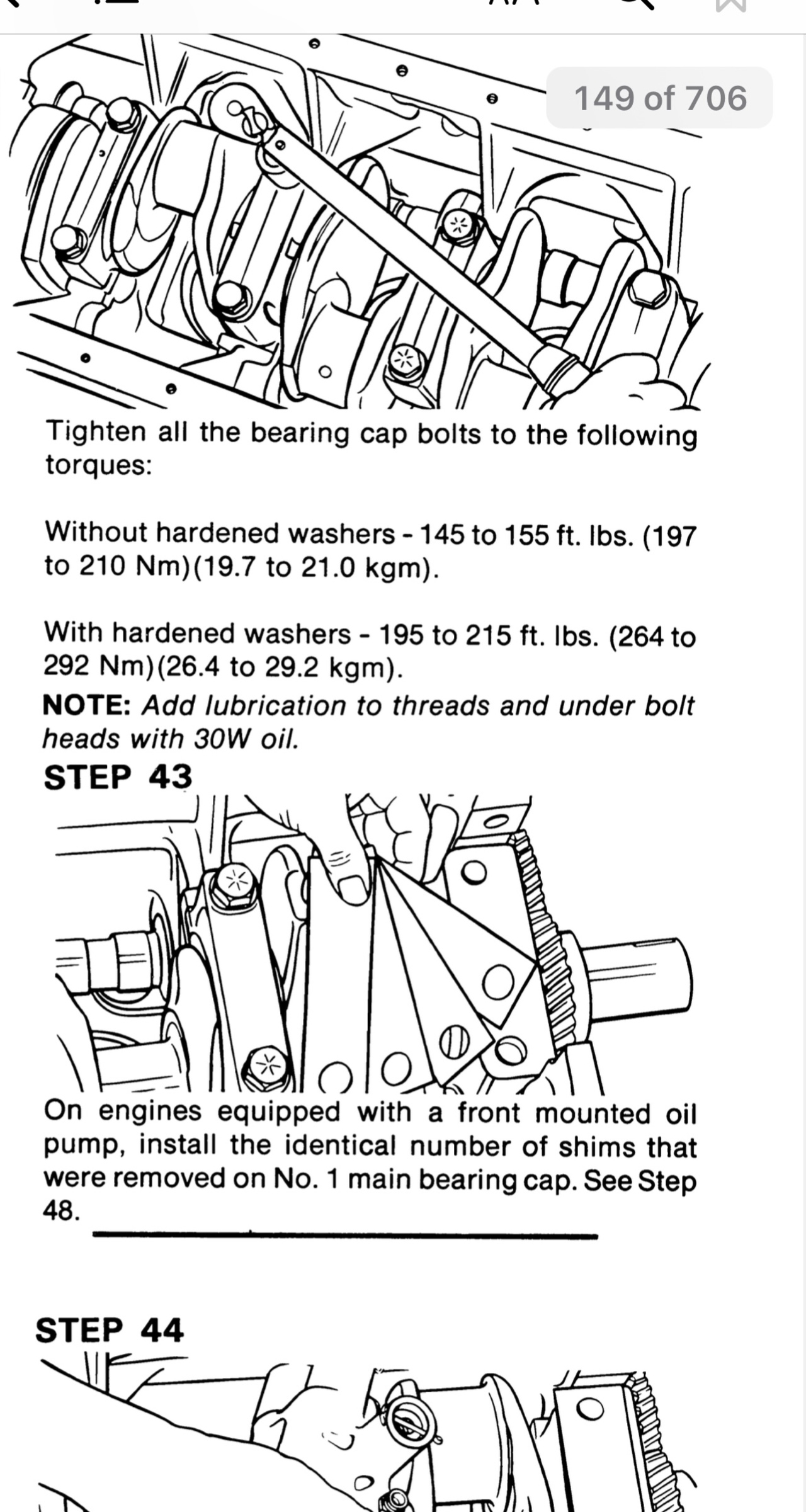 149 of 706

Tighten all the bearing cap bolts to the following torques:

Without hardened washers - 145 to 155 ft. lbs. (197 to 210 Nm)(19.7 to 21.0 kgm).

With hardened washers - 195 to 215 ft. lbs. (264 to 292 Nm)(26.4 to 29.2 kgm).
NOTE: Add lubrication to threads and under bolt heads with 30W oil.

STEP 43

On engines equipped with a front mounted oil pump, install the identical number of shims that were removed on No. 1 main bearing cap. See Step 48.

STEP 44