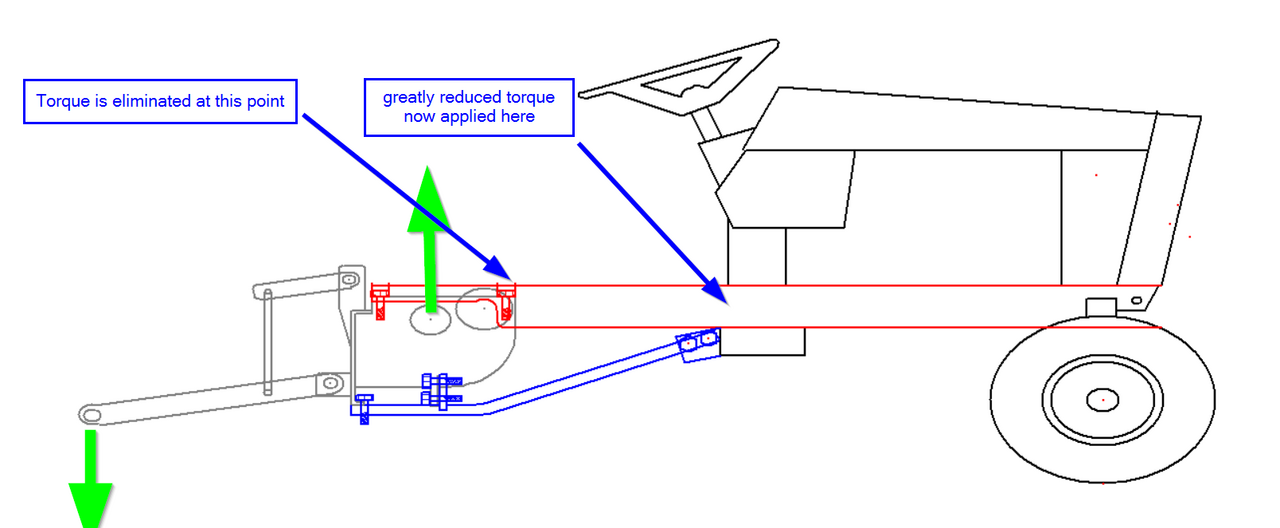 Torque is eliminated at this point

greatly reduced torque now applied here