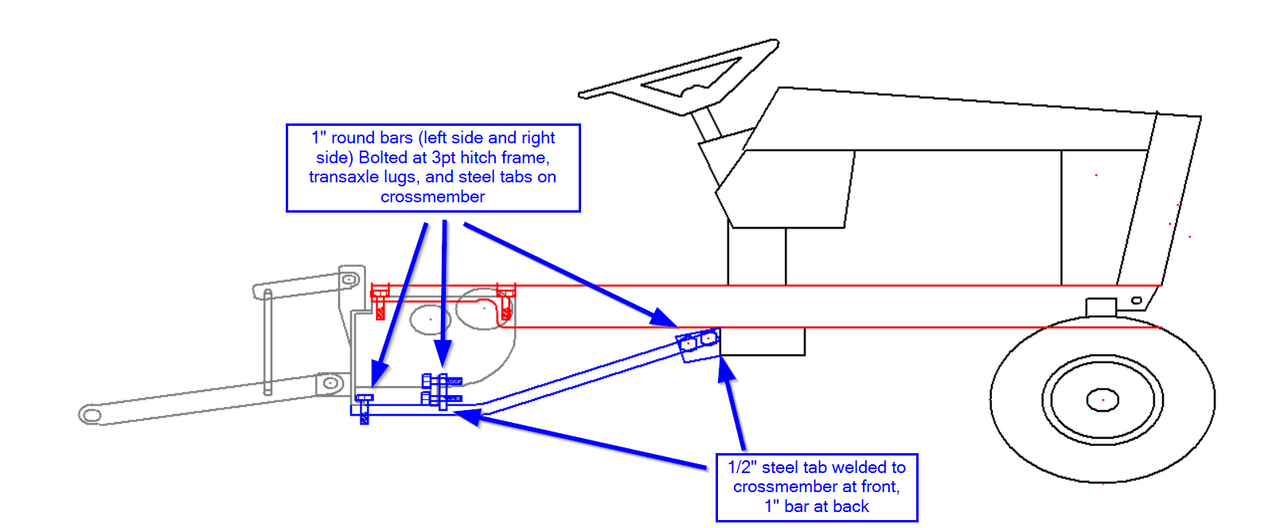 1" round bars (left side and right side) Bolted at 3pt hitch frame, transaxle lugs, and steel tabs on crossmember

1/2" steel tab welded to crossmember at front, 1" bar at back