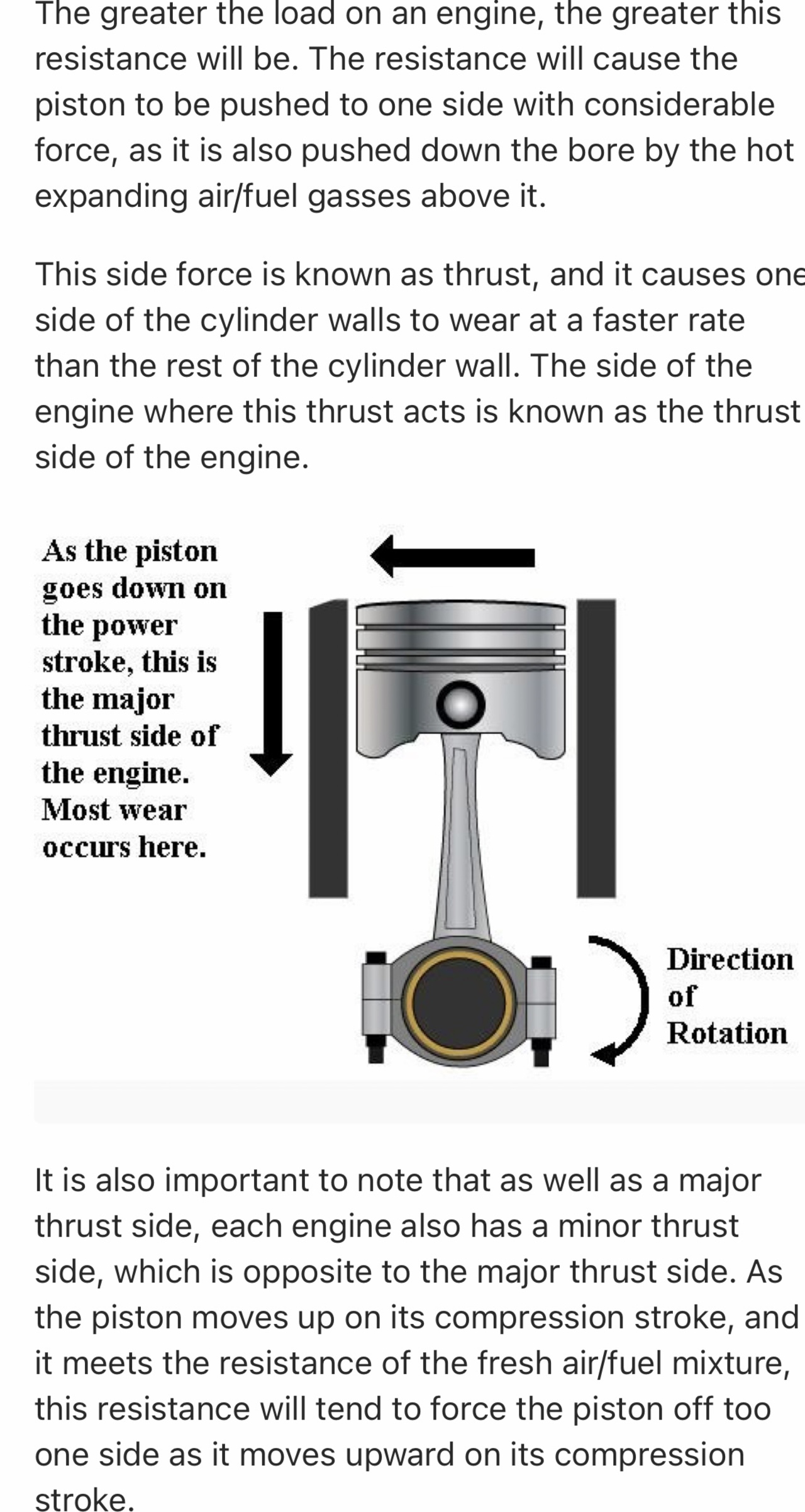 The greater the load on an engine, the greater this resistance will be. The resistance will cause the piston to be pushed to one side with considerable force, as it is also pushed down the bore by the hot expanding air/fuel gasses above it.

This side force is known as thrust, and it causes one side of the cylinder walls to wear at a faster rate than the rest of the cylinder wall. The side of the engine where this thrust acts is known as the thrust side of the engine.

As the piston goes down on the power stroke, this is the major thrust side of the engine. Most wear occurs here.

Direction of Rotation

It is also important to note that as well as a major thrust side, each engine also has a minor thrust side, which is opposite to the major thrust side. As the piston moves up on its compression stroke, and it meets the resistance of the fresh air/fuel mixture, this resistance will tend to force the piston off too one side as it moves upward on its compression stroke.