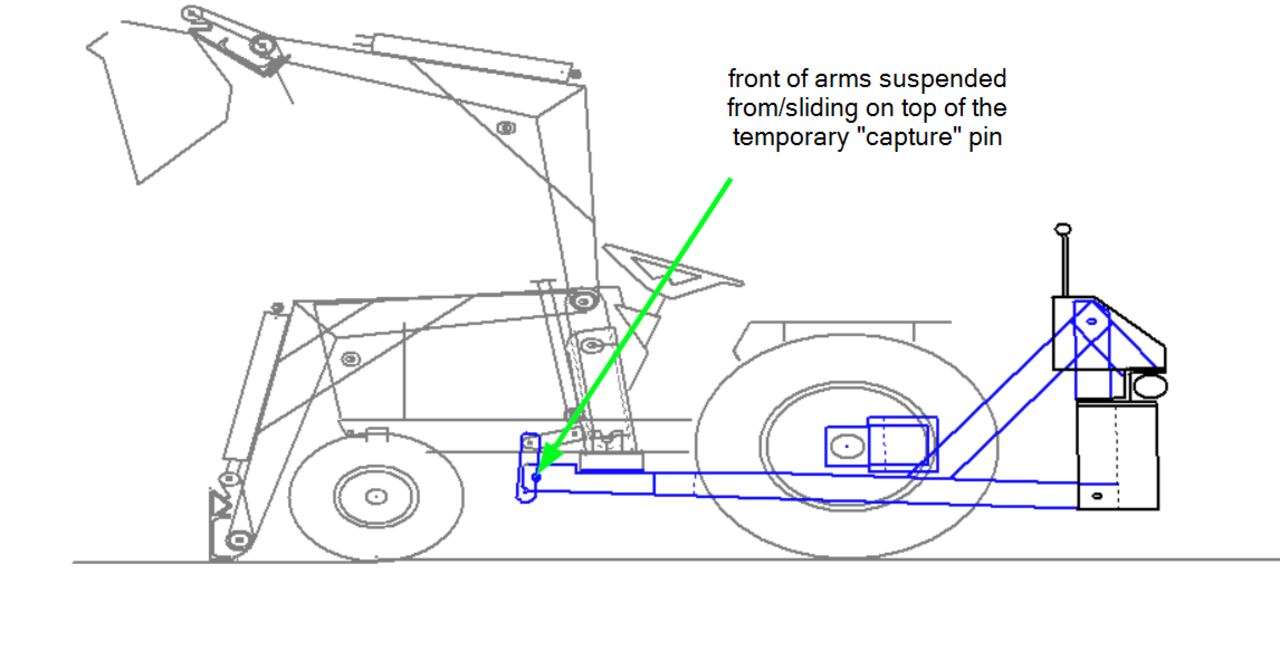 front of arms suspended from/sliding on top of the temporary "capture" pin