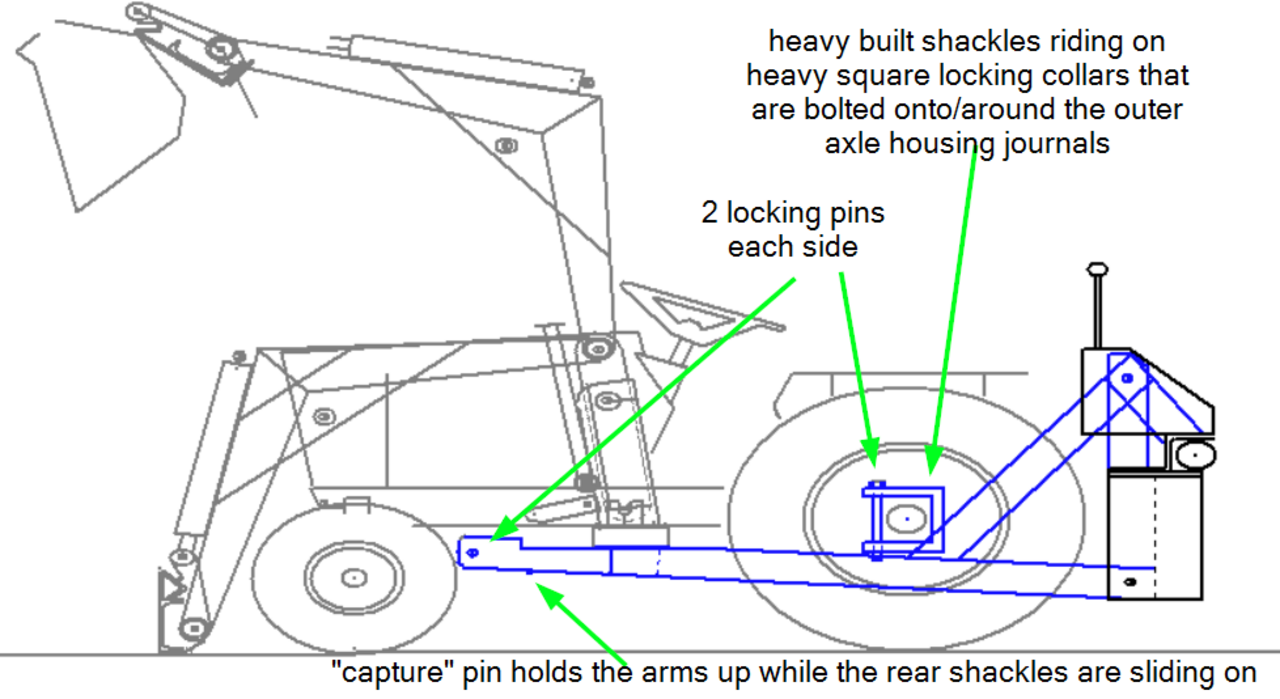 heavy built shackles riding on heavy square locking collars that are bolted onto/around the outer axle housing journals

2 locking pins each side

"capture" pin holds the arms up while the rear shackles are sliding on