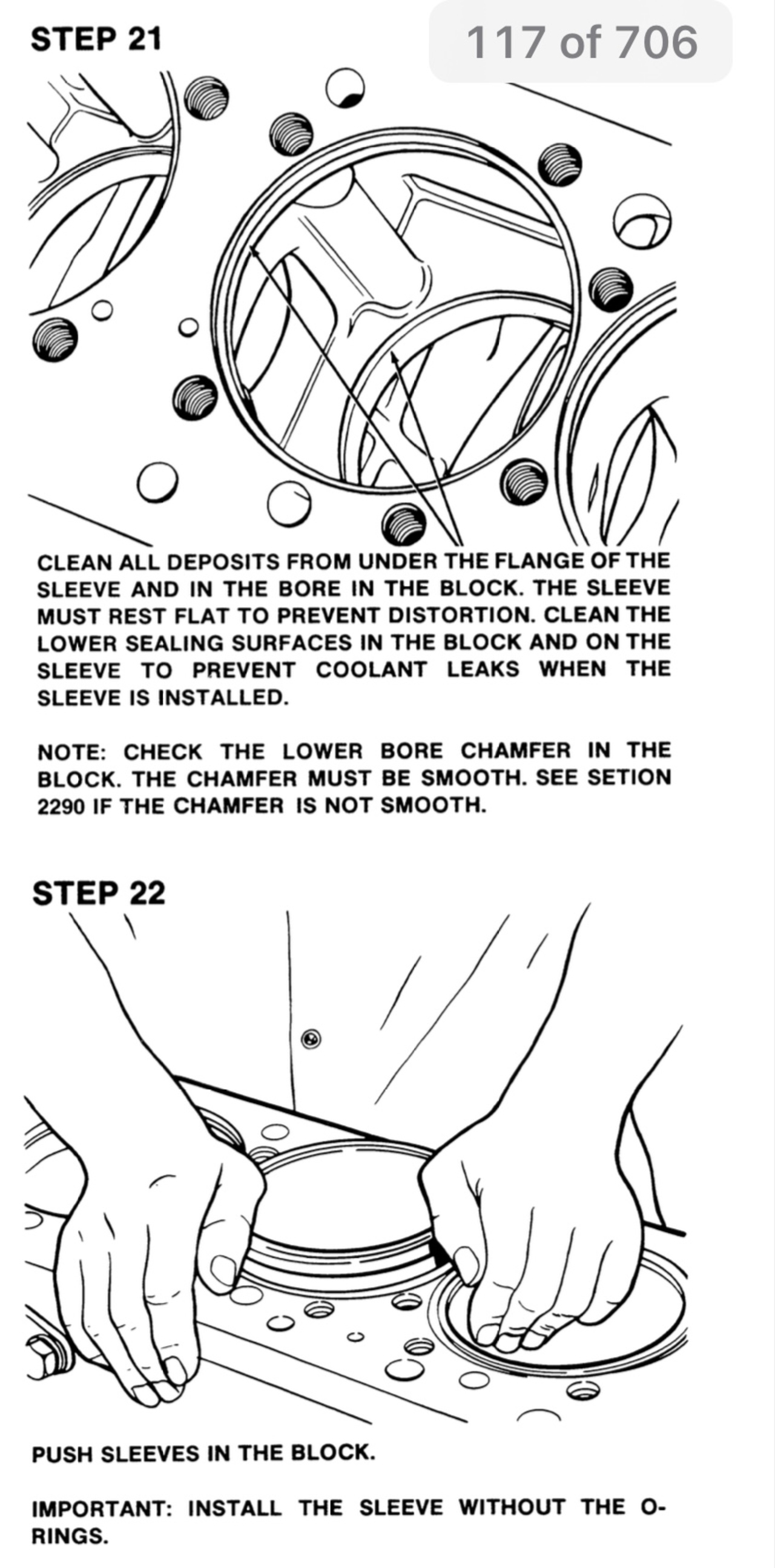 STEP 21

117 of 706

CLEAN ALL DEPOSITS FROM UNDER THE FLANGE OF THE SLEEVE AND IN THE BORE IN THE BLOCK. THE SLEEVE MUST REST FLAT TO PREVENT DISTORTION. CLEAN THE LOWER SEALING SURFACES IN THE BLOCK AND ON THE SLEEVE TO PREVENT COOLANT LEAKS WHEN THE SLEEVE IS INSTALLED.

NOTE: CHECK THE LOWER BORE CHAMFER IN THE BLOCK. THE CHAMFER MUST BE SMOOTH. SEE SETION 2290 IF THE CHAMFER IS NOT SMOOTH.

STEP 22

PUSH SLEEVES IN THE BLOCK.

IMPORTANT: INSTALL THE SLEEVE WITHOUT THE O-RINGS.