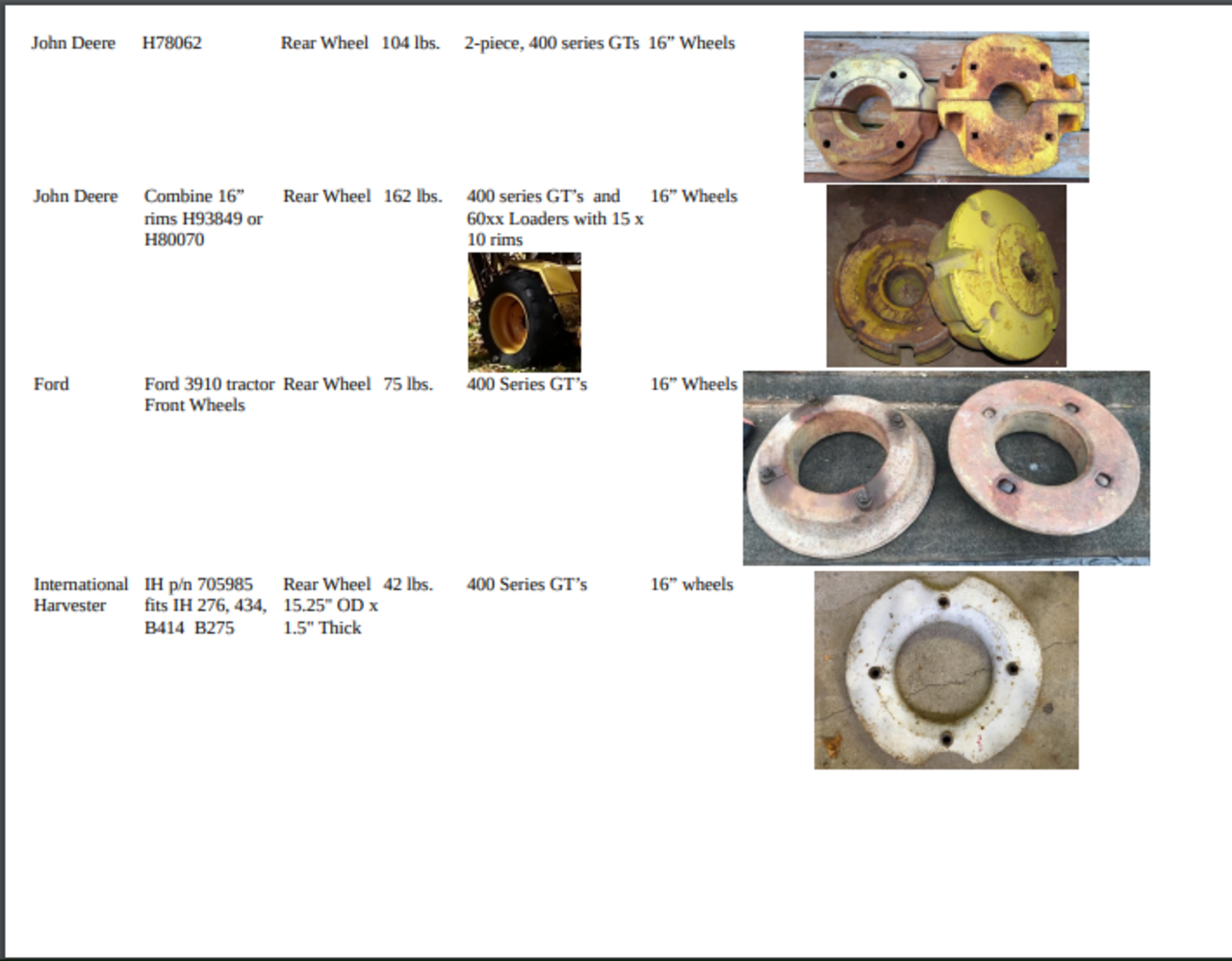 | | | | | | |
|---|---|---|---|---|---|
| John Deere | H78062 | Rear Wheel | 104 lbs. | 2-piece, 400 series GTs | 16” Wheels |
| John Deere | Combine 16” rims H93849 or H80070 | Rear Wheel | 162 lbs. | 400 series GT’s and 60xx Loaders with 15 x 10 rims | 16” Wheels |
| Ford | Ford 3910 tractor Front Wheels | Rear Wheel | 75 lbs. | 400 Series GT’s | 16” Wheels |
| International Harvester | IH p/n 705985 fits IH 276, 434, B414 B275 | Rear Wheel 15.25" OD x 1.5" Thick | 42 lbs. | 400 Series GT’s | 16” wheels |