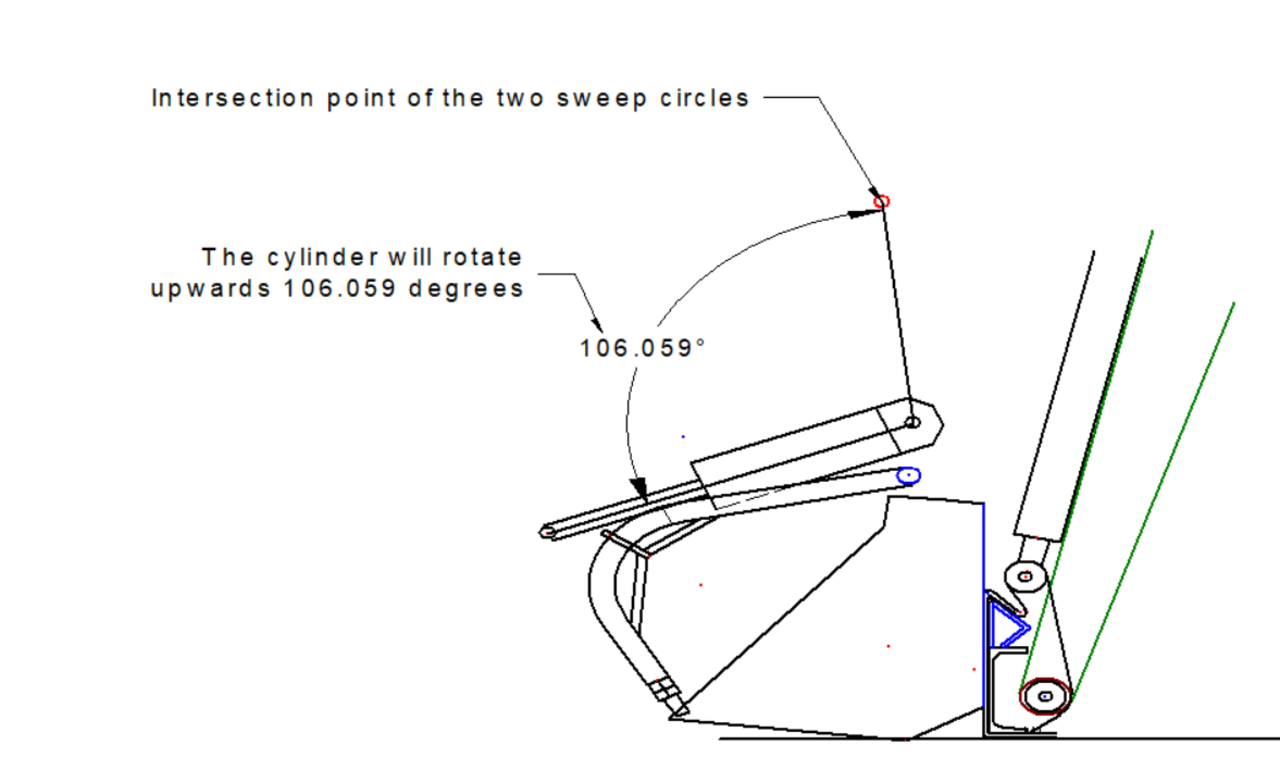 Intersection point of the two sweep circles

The cylinder will rotate upwards 106.059 degrees

106.059°