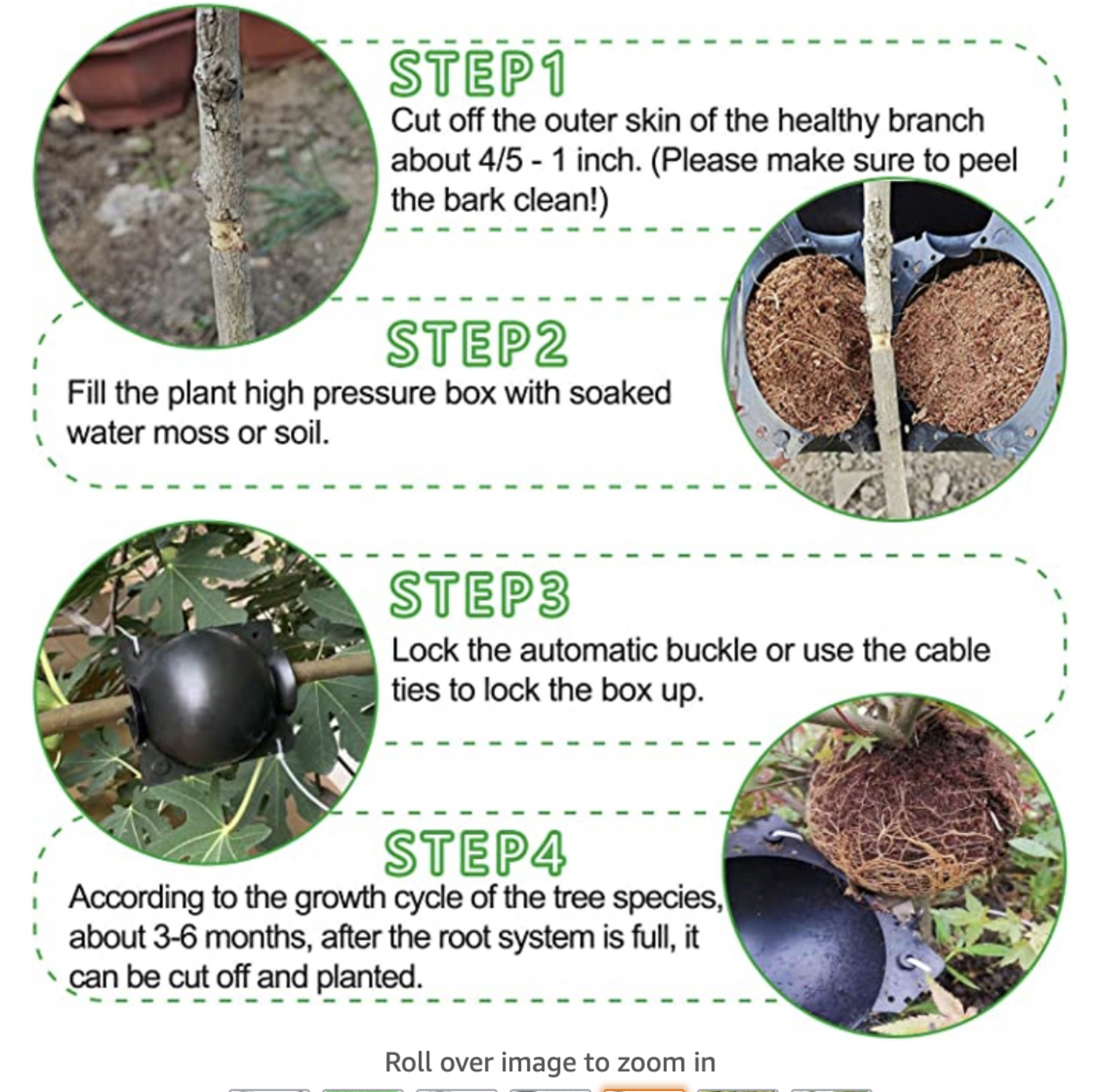 STEP1
Cut off the outer skin of the healthy branch about 4/5 - 1 inch. (Please make sure to peel the bark clean!)

STEP2
Fill the plant high pressure box with soaked water moss or soil.

STEP3
Lock the automatic buckle or use the cable ties to lock the box up.

STEP4
According to the growth cycle of the tree species, about 3-6 months, after the root system is full, it can be cut off and planted.

Roll over image to zoom in