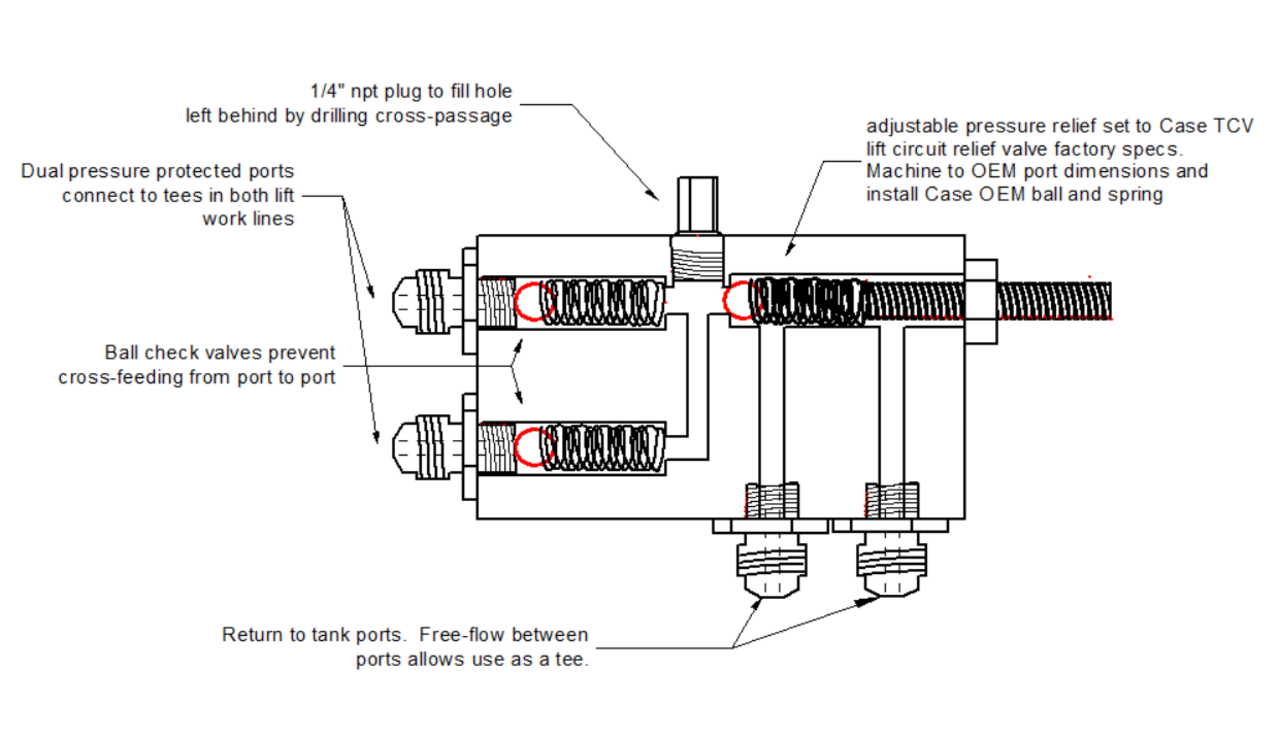 1/4" npt plug to fill hole left behind by drilling cross-passage

adjustable pressure relief set to Case TCV lift circuit relief valve factory specs. Machine to OEM port dimensions and install Case OEM ball and spring

Dual pressure protected ports connect to tees in both lift work lines

Ball check valves prevent cross-feeding from port to port

Return to tank ports. Free-flow between ports allows use as a tee.