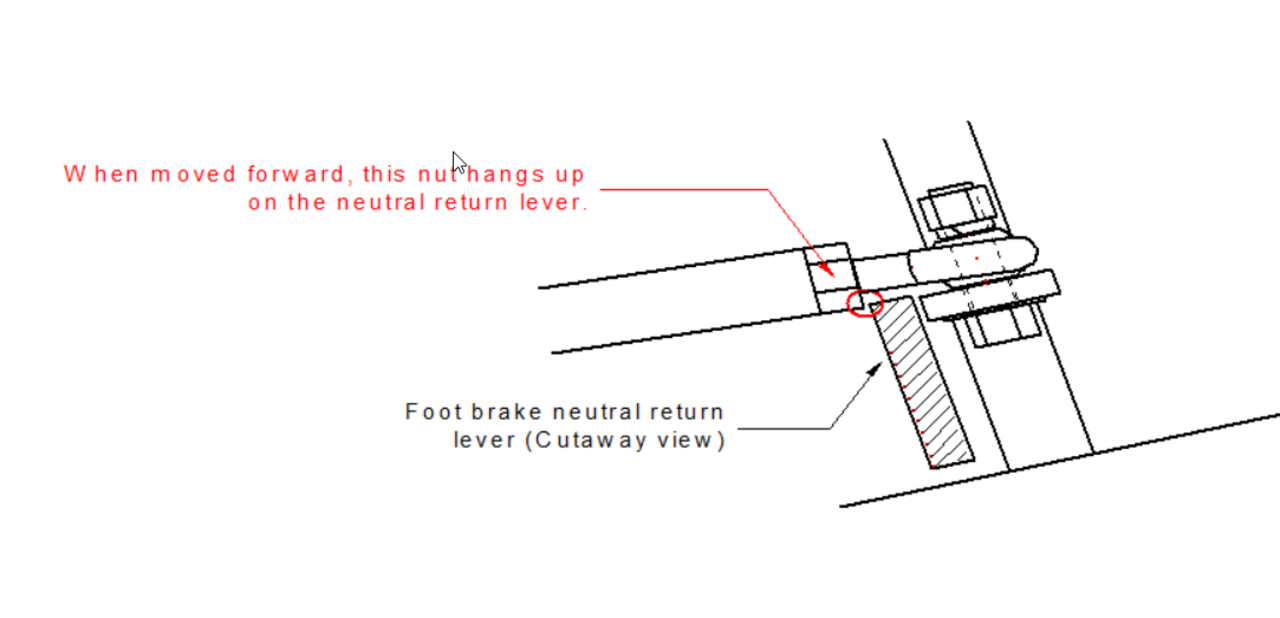 When moved forward, this nut hangs up on the neutral return lever.

Foot brake neutral return lever (Cutaway view)