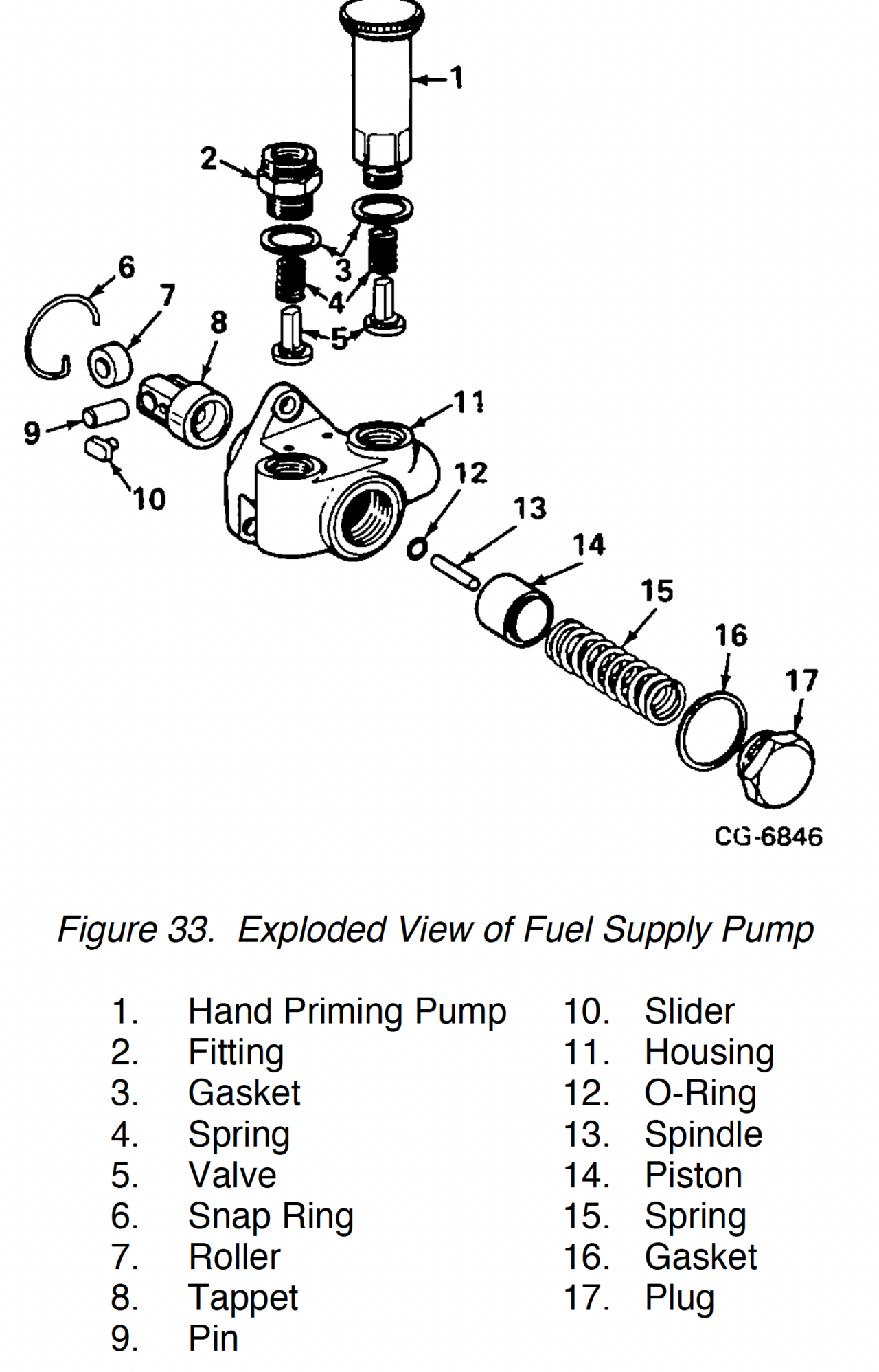 1
2
3
4
5
6
7
8
9
10
11
12
13
14
15
16
17
CG-6846

Figure 33. Exploded View of Fuel Supply Pump

1. Hand Priming Pump
2. Fitting
3. Gasket
4. Spring
5. Valve
6. Snap Ring
7. Roller
8. Tappet
9. Pin

10. Slider
11. Housing
12. O-Ring
13. Spindle
14. Piston
15. Spring
16. Gasket
17. Plug