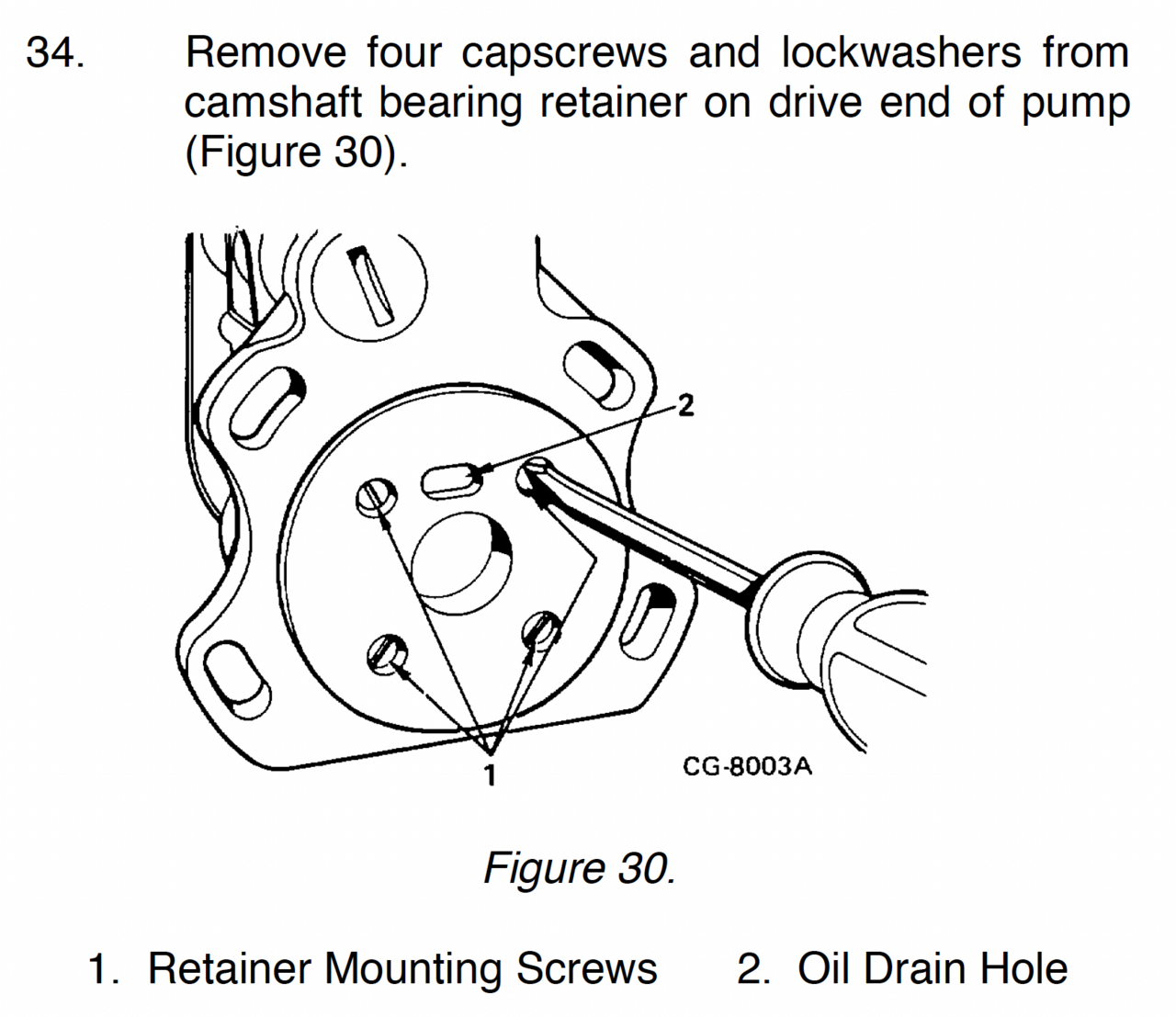 34. Remove four capscrews and lockwashers from camshaft bearing retainer on drive end of pump (Figure 30).

2

1

CG-8003A

Figure 30.

1. Retainer Mounting Screws 2. Oil Drain Hole