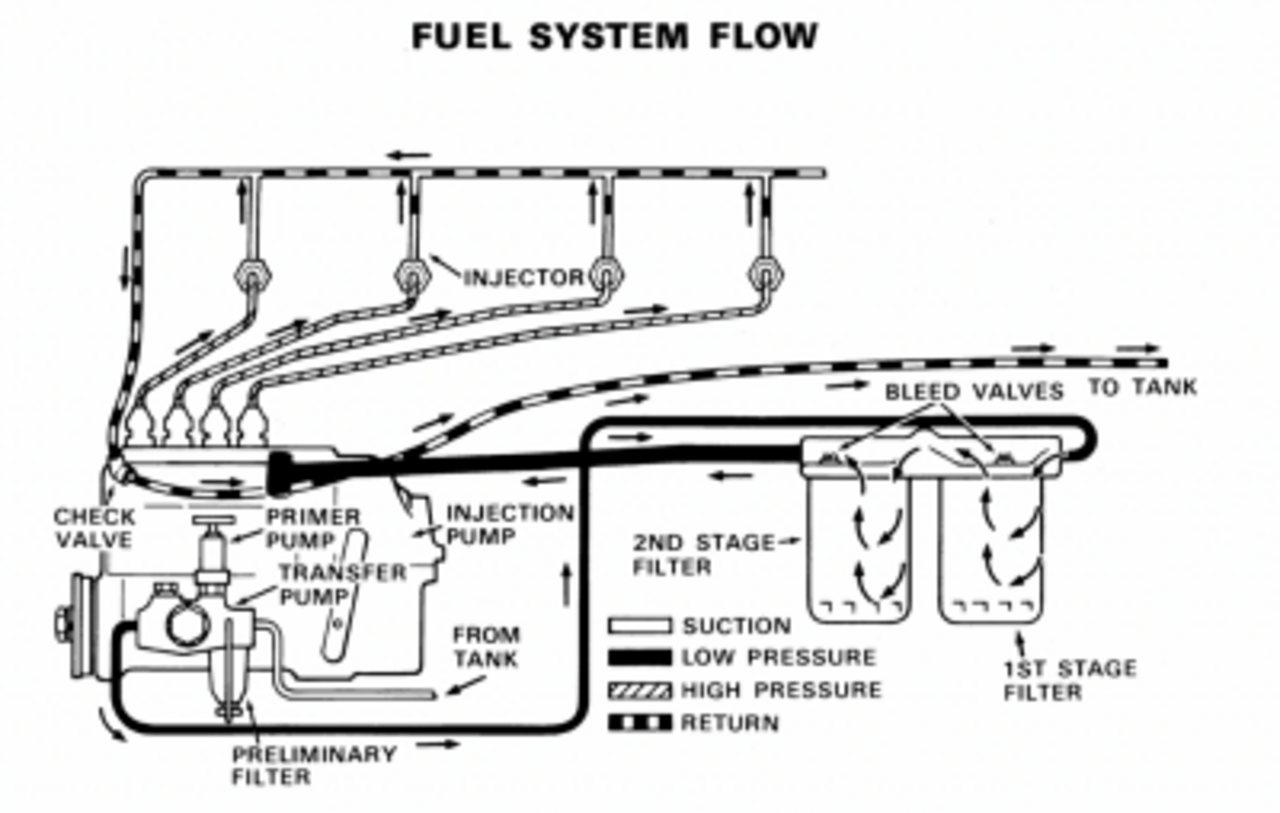 FUEL SYSTEM FLOW

INJECTOR

BLEED VALVES

TO TANK

CHECK VALVE

PRIMER PUMP

INJECTION PUMP

TRANSFER PUMP

2ND STAGE FILTER

FROM TANK

SUCTION

LOW PRESSURE

HIGH PRESSURE

RETURN

1ST STAGE FILTER

PRELIMINARY FILTER