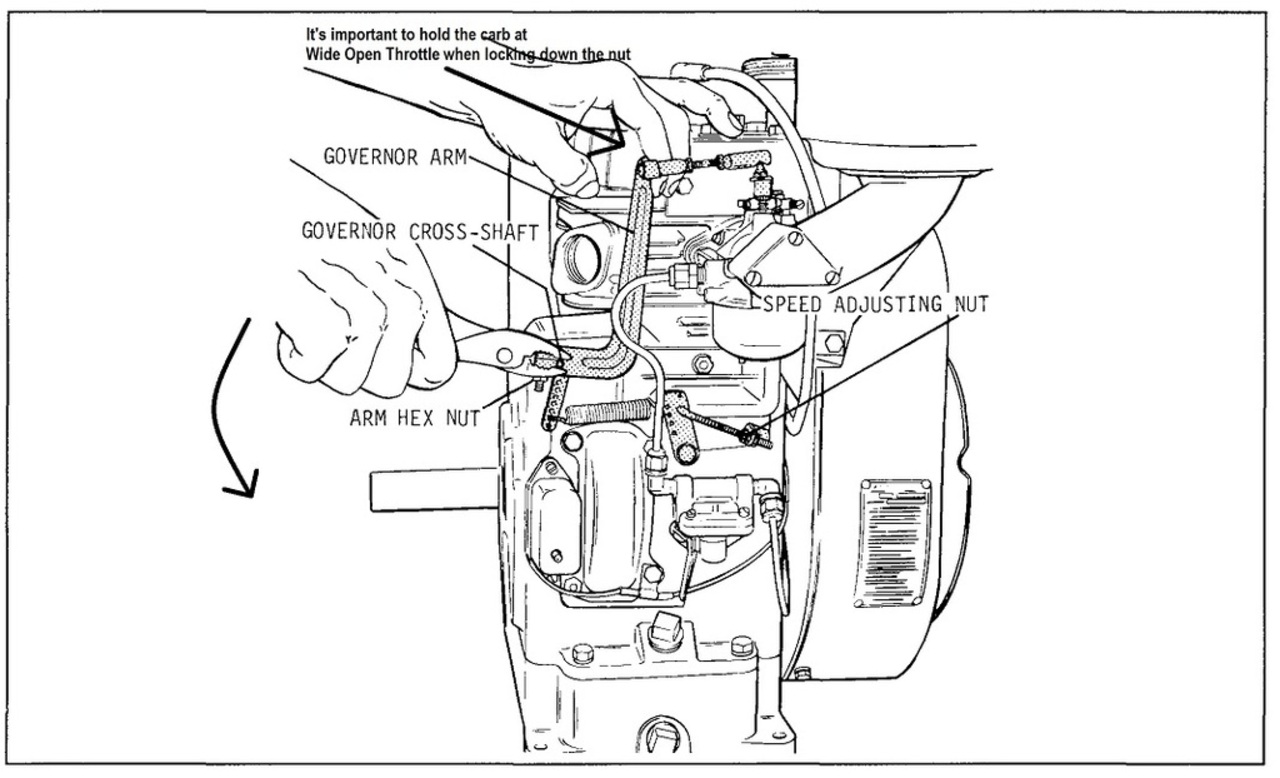 It's important to hold the carb at Wide Open Throttle when locking down the nut

GOVERNOR ARM

GOVERNOR CROSS-SHAFT

SPEED ADJUSTING NUT

ARM HEX NUT