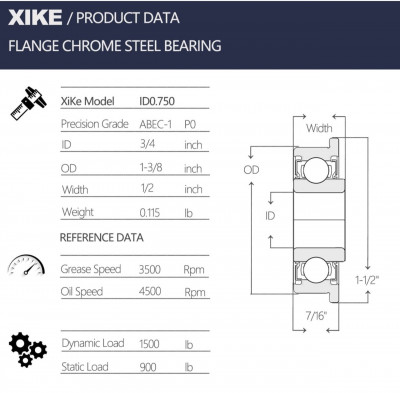 XIKE / PRODUCT DATA

FLANGE CHROME STEEL BEARING

| XiKe Model | ID0.750 | |
|---|---|---|
| Precision Grade | ABEC-1 | P0 |
| ID | 3/4 | inch |
| OD | 1-3/8 | inch |
| Width | 1/2 | inch |
| Weight | 0.115 | lb |

REFERENCE DATA

| Grease Speed | 3500 | Rpm |
|---|---|---|
| Oil Speed | 4500 | Rpm |

| Dynamic Load | 1500 | lb |
|---|---|---|
| Static Load | 900 | lb |

Width

OD

ID

1-1/2"

7/16"