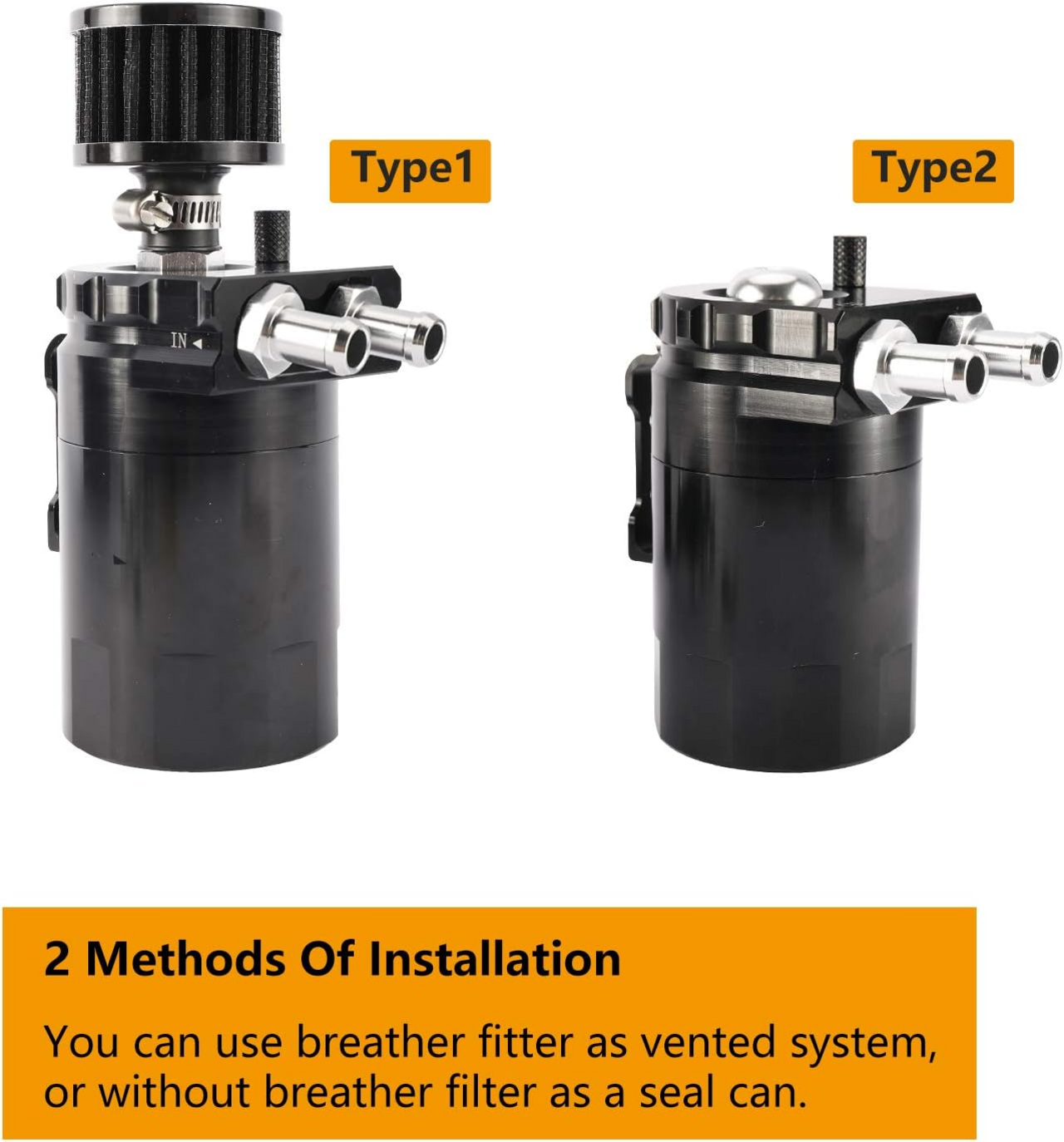 Type1

Type2

IN

2 Methods Of Installation

You can use breather fitter as vented system, or without breather filter as a seal can.