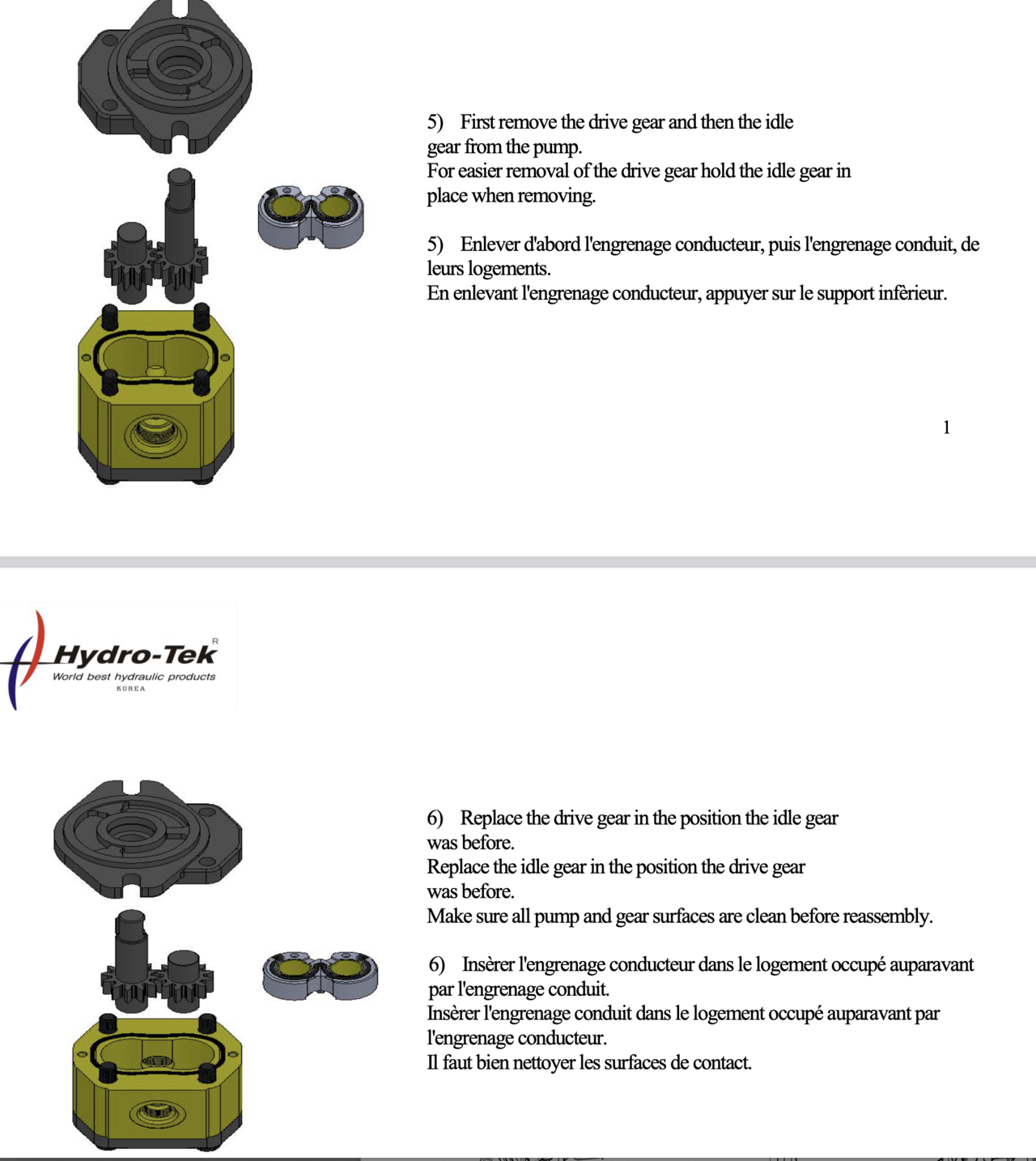 5) First remove the drive gear and then the idle gear from the pump.
For easier removal of the drive gear hold the idle gear in place when removing.

5) Enlever d'abord l'engrenage conducteur, puis l'engrenage conduit, de leurs logements.
En enlevant l'engrenage conducteur, appuyer sur le support infèrieur.

1

Hydro-Tek R
World best hydraulic products
KOREA

6) Replace the drive gear in the position the idle gear was before.
Replace the idle gear in the position the drive gear was before.
Make sure all pump and gear surfaces are clean before reassembly.

6) Insèrer l'engrenage conducteur dans le logement occupé auparavant par l'engrenage conduit.
Insèrer l'engrenage conduit dans le logement occupé auparavant par l'engrenage conducteur.
Il faut bien nettoyer les surfaces de contact.